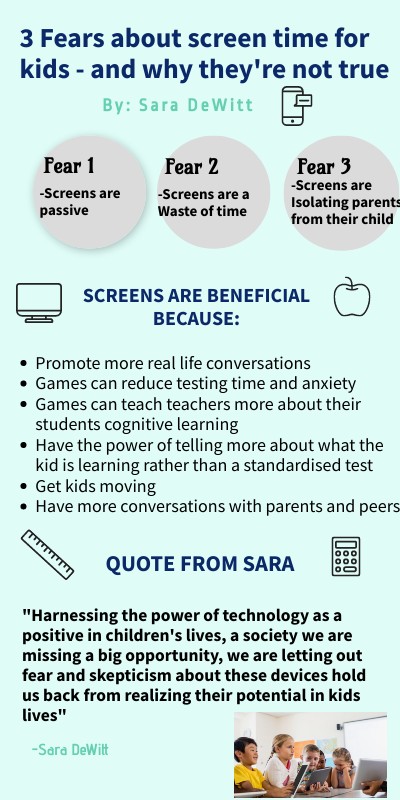 3 Fears about screen time for kids - and why they're not true

By: Sara DeWitt

Fear 1
-Screens are passive

Fear 2
-Screens are a Waste of time

Fear 3
-Screens are Isolating parents from their child

SCREENS ARE BENEFICIAL BECAUSE:

- Promote more real life conversations
- Games can reduce testing time and anxiety
- Games can teach teachers more about their students cognitive learning
- Have the power of telling more about what the kid is learning rather than a standardised test
- Get kids moving
- Have more conversations with parents and peers

QUOTE FROM SARA

"Harnessing the power of technology as a positive in children's lives, a society we are missing a big opportunity, we are letting out fear and skepticism about these devices hold us back from realizing their potential in kids lives"

-Sara DeWitt