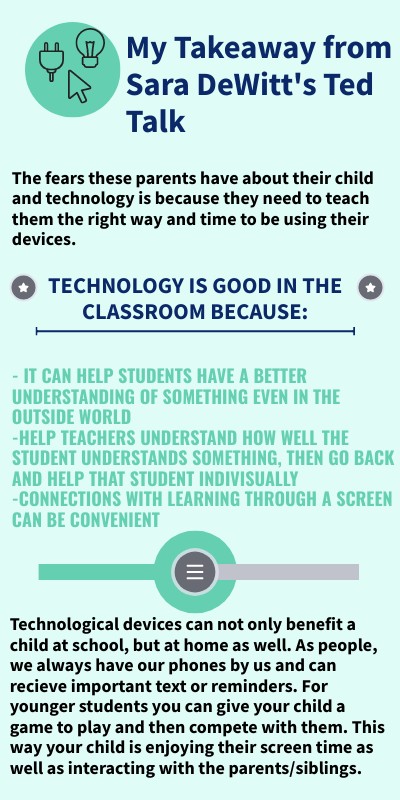 My Takeaway from Sara DeWitt's Ted Talk

The fears these parents have about their child and technology is because they need to teach them the right way and time to be using their devices.

TECHNOLOGY IS GOOD IN THE CLASSROOM BECAUSE:

- IT CAN HELP STUDENTS HAVE A BETTER UNDERSTANDING OF SOMETHING EVEN IN THE OUTSIDE WORLD
-HELP TEACHERS UNDERSTAND HOW WELL THE STUDENT UNDERSTANDS SOMETHING, THEN GO BACK AND HELP THAT STUDENT INDIVISUALLY
-CONNECTIONS WITH LEARNING THROUGH A SCREEN CAN BE CONVENIENT

Technological devices can not only benefit a child at school, but at home as well. As people, we always have our phones by us and can recieve important text or reminders. For younger students you can give your child a game to play and then compete with them. This way your child is enjoying their screen time as well as interacting with the parents/siblings.