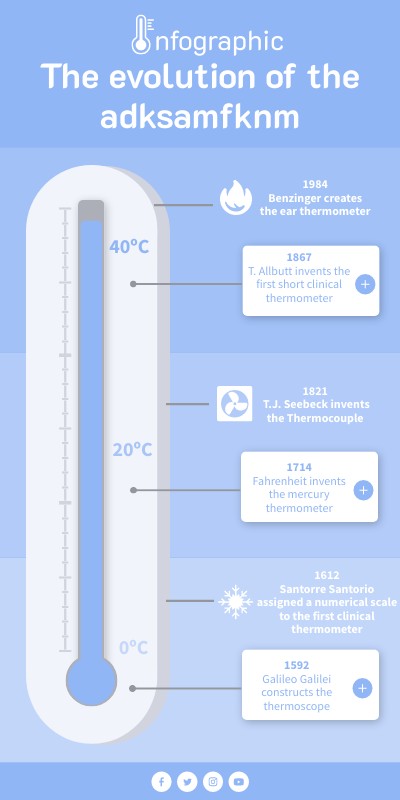 nfographic
The evolution of the adksamfknm

40°C
20°C
0°C

1984
Benzinger creates the ear thermometer

1867
T. Allbutt invents the first short clinical thermometer

1821
T.J. Seebeck invents the Thermocouple

1714
Fahrenheit invents the mercury thermometer

1612
Santorre Santorio assigned a numerical scale to the first clinical thermometer

1592
Galileo Galilei constructs the thermoscope