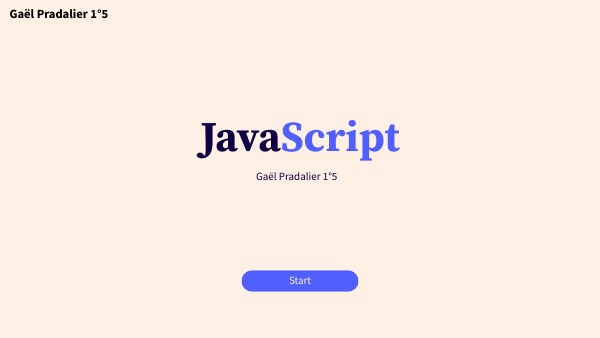 Gaël Pradalier 1°5

JavaScript

Gaël Pradalier 1°5

Start