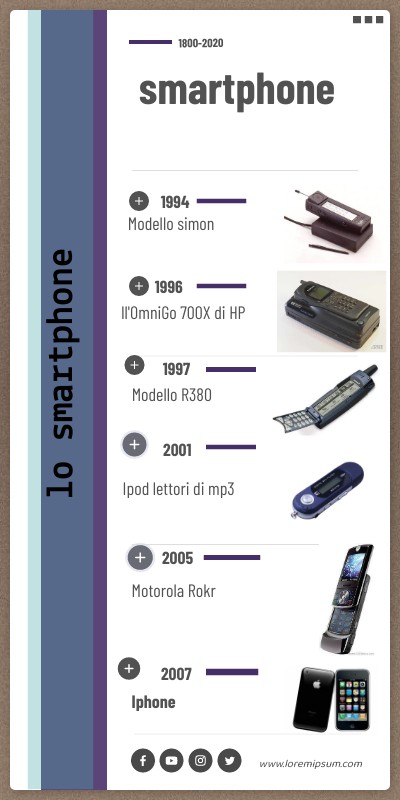 lo smartphone

1800-2020

smartphone

1994
Modello simon

1996
Il'OmniGo 700X di HP

1997
Modello R380

2001
Ipod lettori di mp3

2005
Motorola Rokr

2007
Iphone

www.loremipsum.com