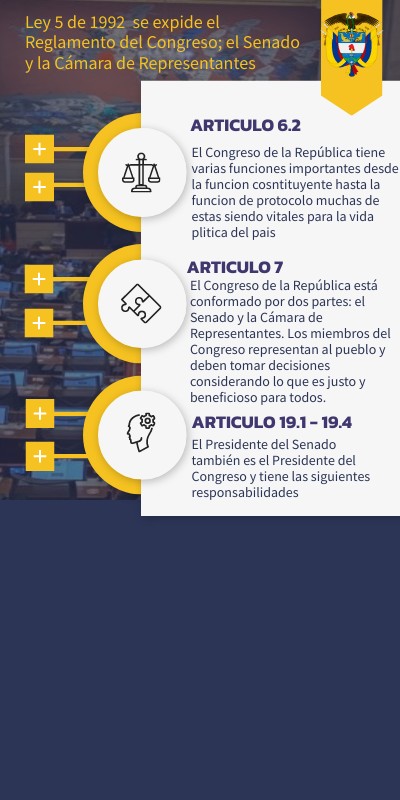 Ley 5 de 1992 se expide el Reglamento del Congreso; el Senado y la Cámara de Representantes

+
+

ARTICULO 6.2

El Congreso de la República tiene varias funciones importantes desde la funcion cosntituyente hasta la funcion de protocolo muchas de estas siendo vitales para la vida plitica del pais

+
+

ARTICULO 7

El Congreso de la República está conformado por dos partes: el Senado y la Cámara de Representantes. Los miembros del Congreso representan al pueblo y deben tomar decisiones considerando lo que es justo y beneficioso para todos.

+
+

ARTICULO 19.1 - 19.4

El Presidente del Senado también es el Presidente del Congreso y tiene las siguientes responsabilidades