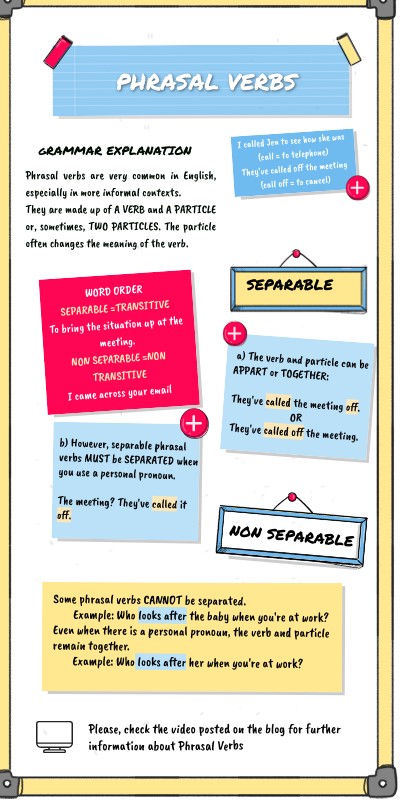 PHRASAL VERBS

GRAMMAR EXPLANATION

Phrasal verbs are very common in English, especially in more informal contexts.
They are made up of A VERB and A PARTICLE or, sometimes, TWO PARTICLES. The particle often changes the meaning of the verb.

I called Jen to see how she was (call = to telephone)
They've called off the meeting (call off = to cancel)

WORD ORDER
SEPARABLE =TRANSITIVE
To bring the situation up at the meeting.
NON SEPARABLE =NON TRANSITIVE
I came across your email

SEPARABLE

a) The verb and particle can be APPART or TOGETHER:

They've called the meeting off.
OR
They've called off the meeting.

b) However, separable phrasal verbs MUST be SEPARATED when you use a personal pronoun.

The meeting? They've called it off.

NON SEPARABLE

Some phrasal verbs CANNOT be separated.
Example: Who looks after the baby when you're at work?
Even when there is a personal pronoun, the verb and particle remain together.
Example: Who looks after her when you're at work?

Please, check the video posted on the blog for further information about Phrasal Verbs