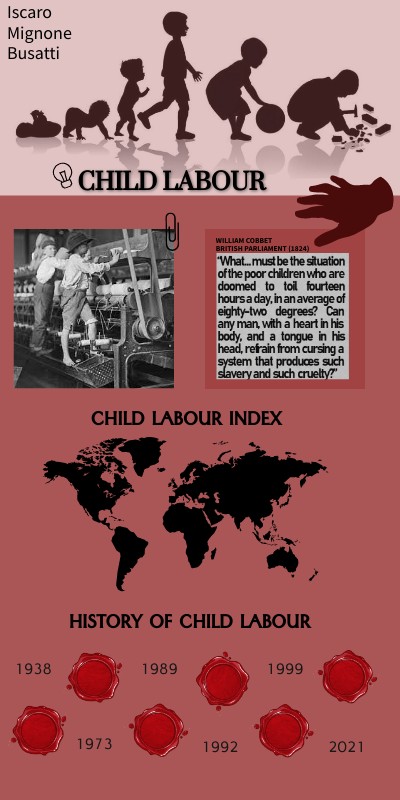 Iscaro
Mignone
Busatti

CHILD LABOUR

WILLIAM COBBET
BRITISH PARLIAMENT (1824)

"What... must be the situation of the poor children who are doomed to toil fourteen hours a day, in an average of eighty-two degrees? Can any man, with a heart in his body, and a tongue in his head, refrain from cursing a system that produces such slavery and such cruelty?"

CHILD LABOUR INDEX

HISTORY OF CHILD LABOUR

1938
1989
1999
1973
1992
2021