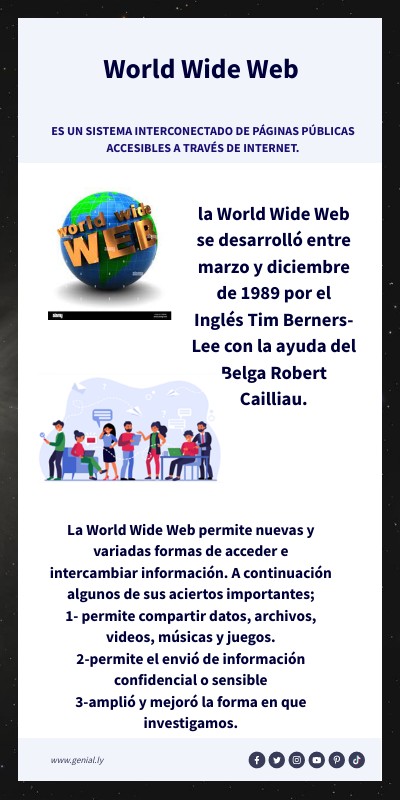 World Wide Web

ES UN SISTEMA INTERCONECTADO DE PÁGINAS PÚBLICAS ACCESIBLES A TRAVÉS DE INTERNET.

world wide WEB

la World Wide Web se desarrolló entre marzo y diciembre de 1989 por el Inglés Tim Berners-Lee con la ayuda del Belga Robert Cailliau.

La World Wide Web permite nuevas y variadas formas de acceder e intercambiar información. A continuación algunos de sus aciertos importantes;
1- permite compartir datos, archivos, videos, músicas y juegos.
2-permite el envió de información confidencial o sensible
3-amplió y mejoró la forma en que investigamos.

www.genial.ly