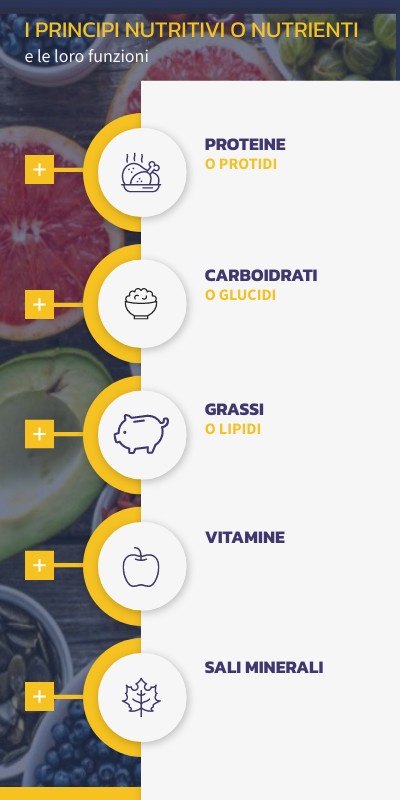 I PRINCIPI NUTRITIVI O NUTRIENTI
e le loro funzioni

+
PROTEINE
O PROTIDI

+
CARBOIDRATI
O GLUCIDI

+
GRASSI
O LIPIDI

+
VITAMINE

+
SALI MINERALI