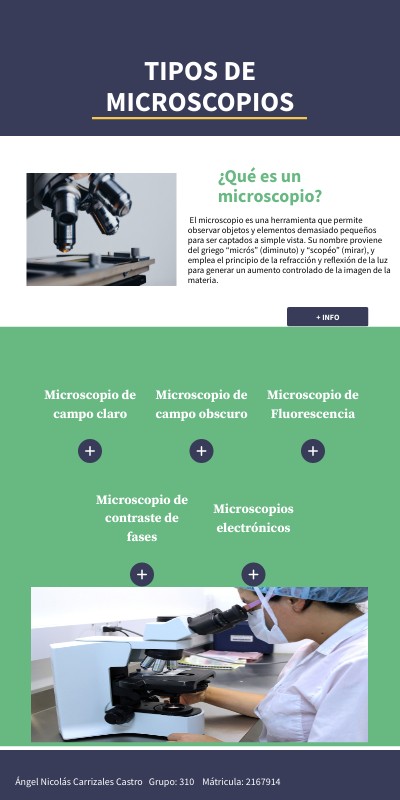 TIPOS DE MICROSCOPIOS

¿Qué es un microscopio?

El microscopio es una herramienta que permite observar objetos y elementos demasiado pequeños para ser captados a simple vista. Su nombre proviene del griego "micrós" (diminuto) y "scopéo" (mirar), y emplea el principio de la refracción y reflexión de la luz para generar un aumento controlado de la imagen de la materia.

+ INFO

Microscopio de campo claro

+

Microscopio de campo obscuro

+

Microscopio de Fluorescencia

+

Microscopio de contraste de fases

+

Microscopios electrónicos

+

Ángel Nicolás Carrizales Castro Grupo: 310 Mátricula: 2167914