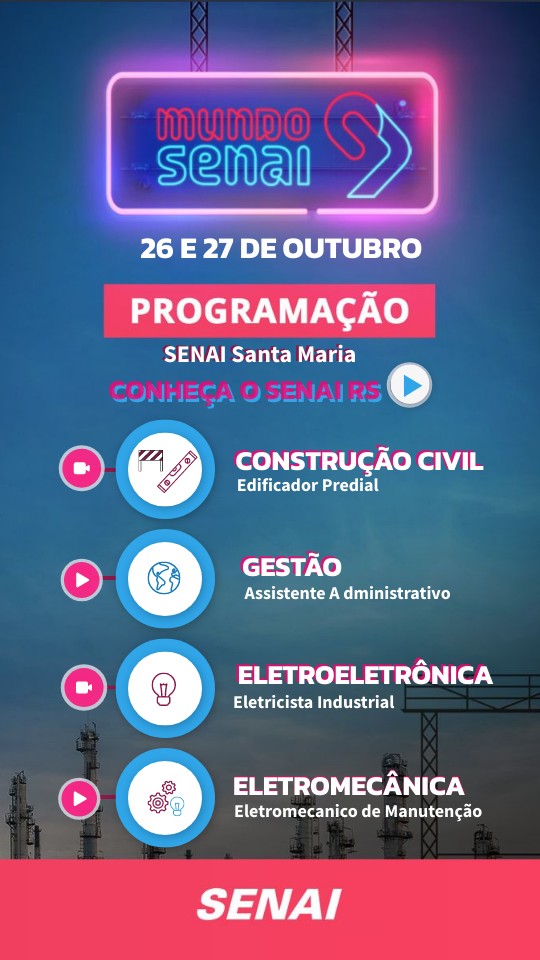 mundo senai

26 E 27 DE OUTUBRO

PROGRAMAÇÃO

SENAI Santa Maria

CONHEÇA O SENAI RS

CONSTRUÇÃO CIVIL
Edificador Predial

GESTÃO
Assistente A dministrativo

ELETROELETRÔNICA
Eletricista Industrial

ELETROMECÂNICA
Eletromecanico de Manutenção

SENAI