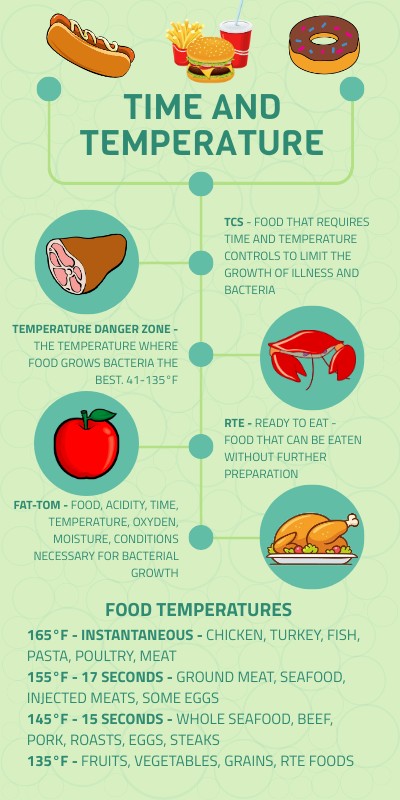 TIME AND TEMPERATURE

TCS - FOOD THAT REQUIRES TIME AND TEMPERATURE CONTROLS TO LIMIT THE GROWTH OF ILLNESS AND BACTERIA

TEMPERATURE DANGER ZONE - THE TEMPERATURE WHERE FOOD GROWS BACTERIA THE BEST. 41-135°F

RTE - READY TO EAT - FOOD THAT CAN BE EATEN WITHOUT FURTHER PREPARATION

FAT-TOM - FOOD, ACIDITY, TIME, TEMPERATURE, OXYDEN, MOISTURE, CONDITIONS NECESSARY FOR BACTERIAL GROWTH

FOOD TEMPERATURES

165°F - INSTANTANEOUS - CHICKEN, TURKEY, FISH, PASTA, POULTRY, MEAT
155°F - 17 SECONDS - GROUND MEAT, SEAFOOD, INJECTED MEATS, SOME EGGS
145°F - 15 SECONDS - WHOLE SEAFOOD, BEEF, PORK, ROASTS, EGGS, STEAKS
135°F - FRUITS, VEGETABLES, GRAINS, RTE FOODS