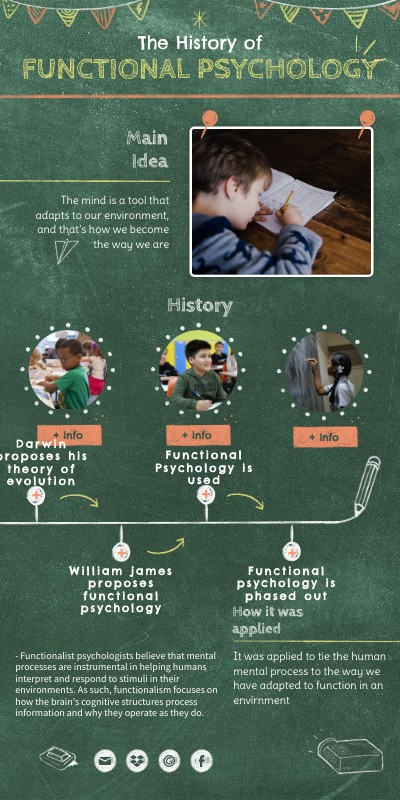 The History of
FUNCTIONAL PSYCHOLOGY

Main Idea

The mind is a tool that adapts to our environment, and that's how we become the way we are

History

+ Info

+ Info

+ Info

Darwin proposes his theory of evolution

Functional Psychology is used

William James proposes functional psychology

Functional psychology is phased out

How it was applied

- Functionalist psychologists believe that mental processes are instrumental in helping humans interpret and respond to stimuli in their environments. As such, functionalism focuses on how the brain's cognitive structures process information and why they operate as they do.

It was applied to tie the human mental process to the way we have adapted to function in an envirnment