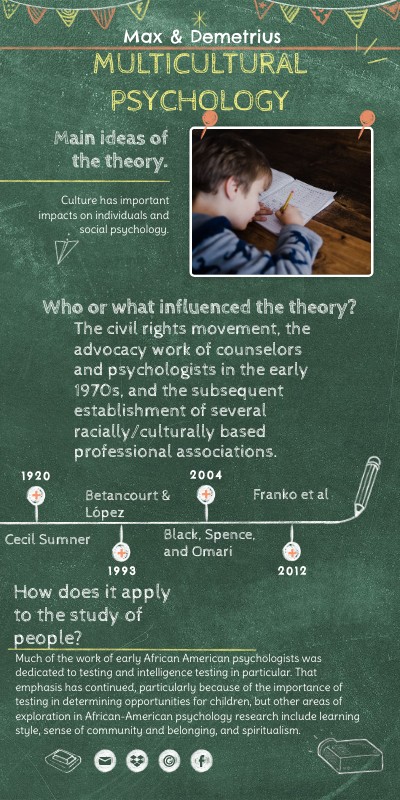 Max & Demetrius
MULTICULTURAL PSYCHOLOGY

Main ideas of the theory.

Culture has important impacts on individuals and social psychology.

Who or what influenced the theory?
The civil rights movement, the advocacy work of counselors and psychologists in the early 1970s, and the subsequent establishment of several racially/culturally based professional associations.

1920
Cecil Sumner
Betancourt & López
1993
2004
Black, Spence, and Omari
Franko et al
2012

How does it apply to the study of people?

Much of the work of early African American psychologists was dedicated to testing and intelligence testing in particular. That emphasis has continued, particularly because of the importance of testing in determining opportunities for children, but other areas of exploration in African-American psychology research include learning style, sense of community and belonging, and spiritualism.