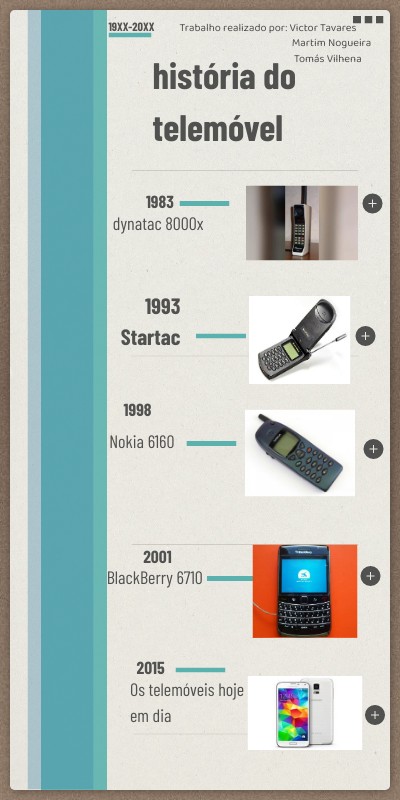 19XX-20XX

Trabalho realizado por: Victor Tavares
Martim Nogueira
Tomás Vilhena

história do telemóvel

1983
dynatac 8000x

1993
Startac

1998
Nokia 6160

2001
BlackBerry 6710

2015
Os telemóveis hoje em dia