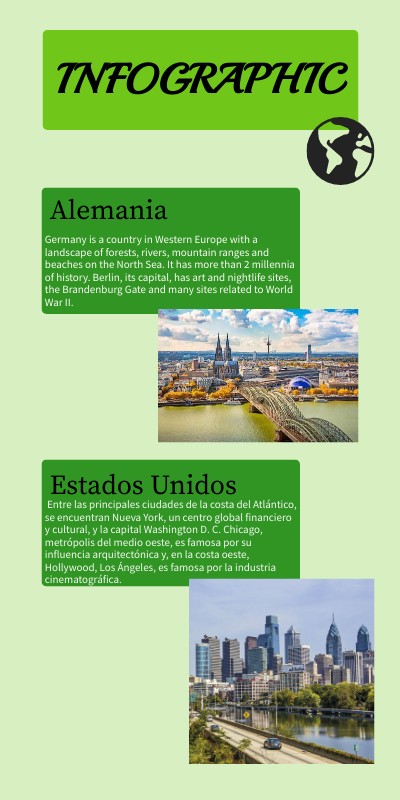 INFOGRAPHIC

Alemania

Germany is a country in Western Europe with a landscape of forests, rivers, mountain ranges and beaches on the North Sea. It has more than 2 millennia of history. Berlin, its capital, has art and nightlife sites, the Brandenburg Gate and many sites related to World War II.

Estados Unidos

Entre las principales ciudades de la costa del Atlántico, se encuentran Nueva York, un centro global financiero y cultural, y la capital Washington D. C. Chicago, metrópolis del medio oeste, es famosa por su influencia arquitectónica y, en la costa oeste, Hollywood, Los Ángeles, es famosa por la industria cinematográfica.