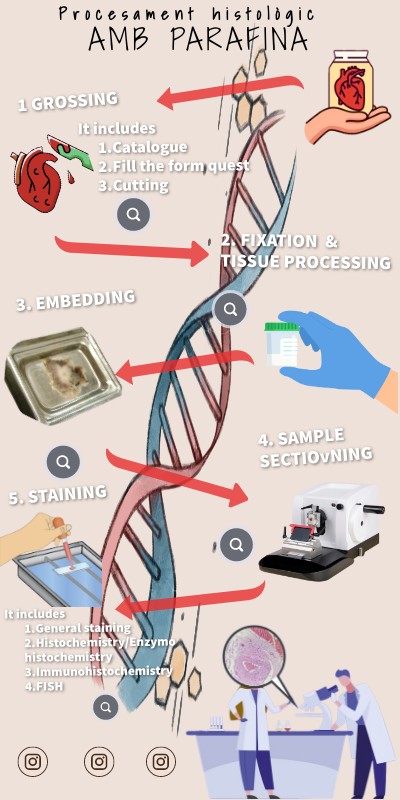 Procesament histològic
AMB PARAFINA

1 GROSSING

It includes
1.Catalogue
2.Fill the form quest
3.Cutting

2. FIXATION & TISSUE PROCESSING

3. EMBEDDING

4. SAMPLE SECTIOvNING

5. STAINING

It includes
1.General staining
2.Histochemistry/Enzymo histochemistry
3.Immunohistochemistry
4.FISH