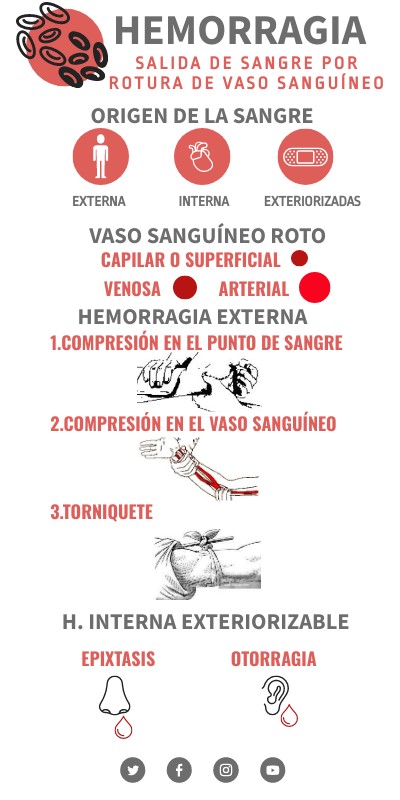 HEMORRAGIA
SALIDA DE SANGRE POR ROTURA DE VASO SANGUÍNEO

ORIGEN DE LA SANGRE
EXTERNA
INTERNA
EXTERIORIZADAS

VASO SANGUÍNEO ROTO
CAPILAR O SUPERFICIAL
VENOSA
ARTERIAL

HEMORRAGIA EXTERNA
1.COMPRESIÓN EN EL PUNTO DE SANGRE
2.COMPRESIÓN EN EL VASO SANGUÍNEO
3.TORNIQUETE

H. INTERNA EXTERIORIZABLE
EPIXTASIS
OTORRAGIA