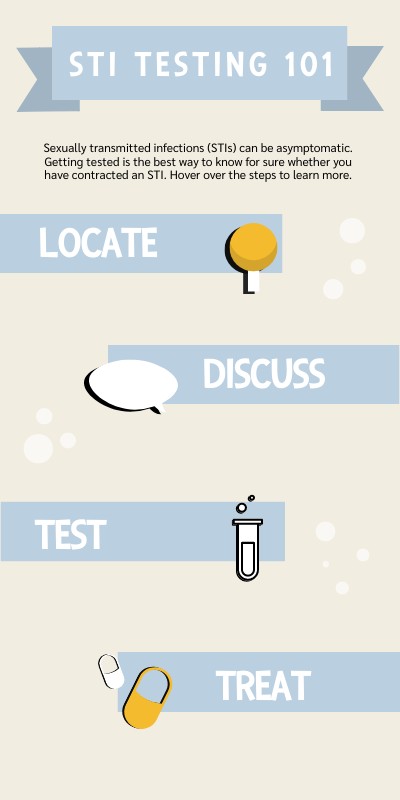 STI TESTING 101

Sexually transmitted infections (STIs) can be asymptomatic. Getting tested is the best way to know for sure whether you have contracted an STI. Hover over the steps to learn more.

LOCATE

DISCUSS

TEST

TREAT