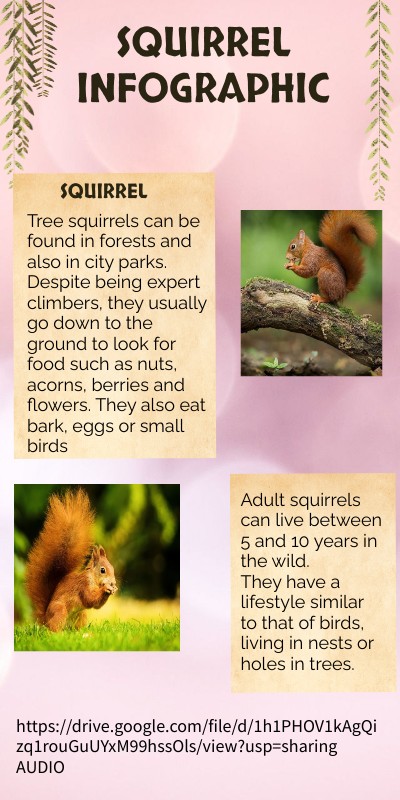 SQUIRREL INFOGRAPHIC

SQUIRREL

Tree squirrels can be found in forests and also in city parks. Despite being expert climbers, they usually go down to the ground to look for food such as nuts, acorns, berries and flowers. They also eat bark, eggs or small birds

Adult squirrels can live between 5 and 10 years in the wild.
They have a lifestyle similar to that of birds, living in nests or holes in trees.

https://drive.google.com/file/d/1h1PHOV1kAgQizq1rouGuUYxM99hssOls/view?usp=sharing
AUDIO