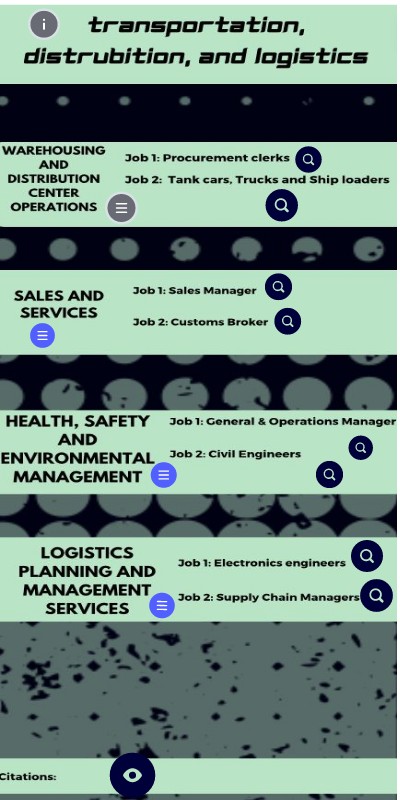 transportation, distrubition, and logistics

WAREHOUSING AND DISTRIBUTION CENTER OPERATIONS

Job 1: Procurement clerks

Job 2: Tank cars, Trucks and Ship loaders

SALES AND SERVICES

Job 1: Sales Manager

Job 2: Customs Broker

HEALTH, SAFETY AND ENVIRONMENTAL MANAGEMENT

Job 1: General & Operations Manager

Job 2: Civil Engineers

LOGISTICS PLANNING AND MANAGEMENT SERVICES

Job 1: Electronics engineers

Job 2: Supply Chain Managers

Citations: