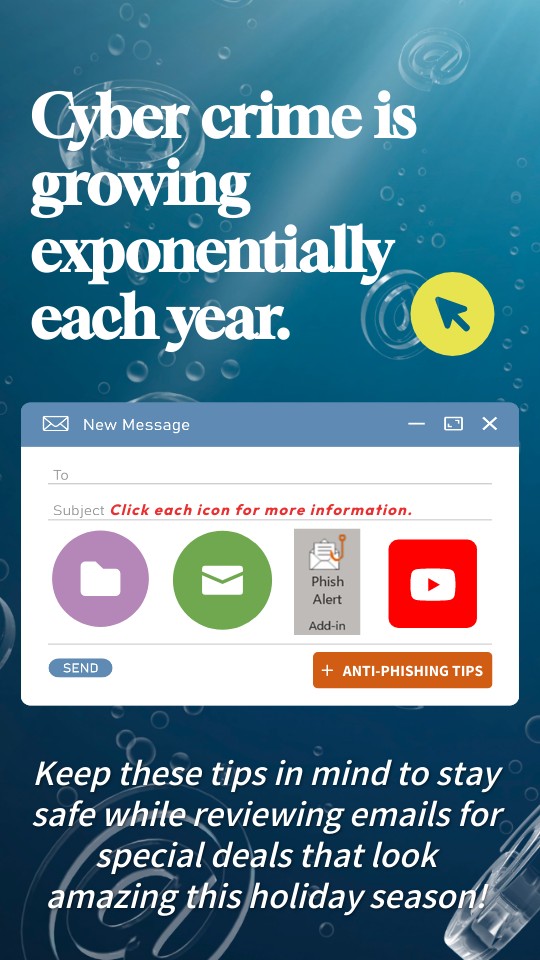 Cyber crime is growing exponentially each year.

New Message

To

Subject Click each icon for more information.

Phish Alert

Add-in

SEND

+ ANTI-PHISHING TIPS

Keep these tips in mind to stay safe while reviewing emails for special deals that look amazing this holiday season!