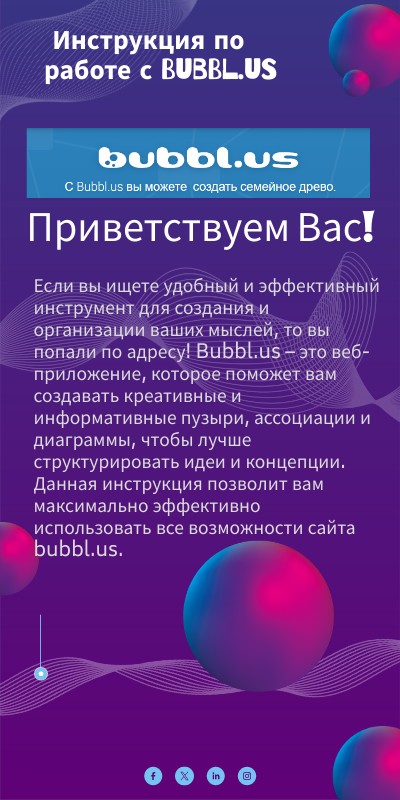 Инструкция по работе с BUBBL.US

bubbl.us
С Bubbl.us вы можете создать семейное древо.

Приветствуем Вас!

Если вы ищете удобный и эффективный инструмент для создания и организации ваших мыслей, то вы попали по адресу! Bubbl.us – это веб-приложение, которое поможет вам создавать креативные и информативные пузыри, ассоциации и диаграммы, чтобы лучше структурировать идеи и концепции. Данная инструкция позволит вам максимально эффективно использовать все возможности сайта bubbl.us.