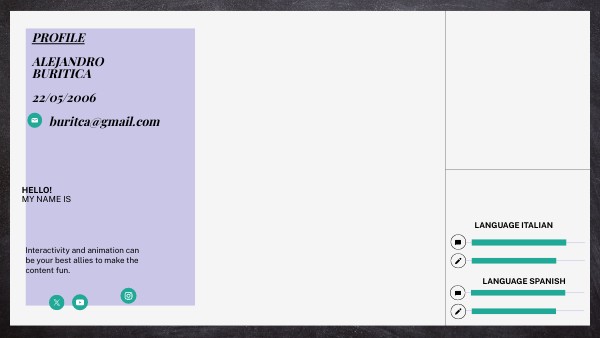 PROFILE

ALEJANDRO
BURITICA

22/05/2006

buritca@gmail.com

HELLO!
MY NAME IS

Interactivity and animation can be your best allies to make the content fun.

LANGUAGE ITALIAN

LANGUAGE SPANISH