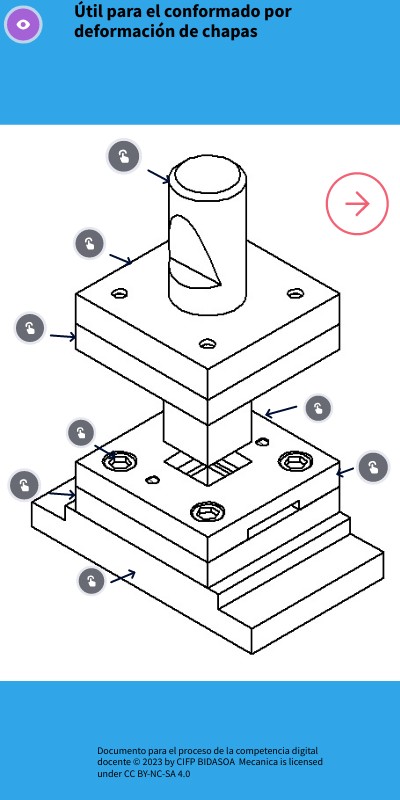 Útil para el conformado por deformación de chapas

Documento para el proceso de la competencia digital docente © 2023 by CIFP BIDASOA Mecanica is licensed under CC BY-NC-SA 4.0