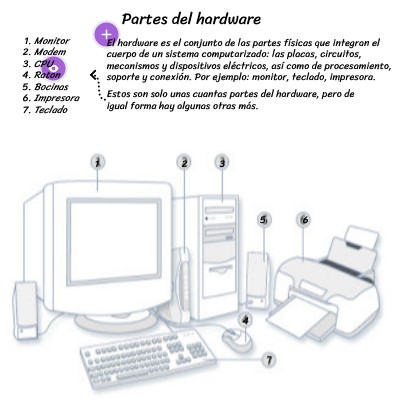 Partes del hardware

1. Monitor
2. Modem
3. CPU
4. Raton
5. Bocinas
6. Impresora
7. Teclado

El hardware es el conjunto de las partes físicas que integran el cuerpo de un sistema computarizado: las placas, circuitos, mecanismos y dispositivos eléctricos, así como de procesamiento, soporte y conexión. Por ejemplo: monitor, teclado, impresora.

Estos son solo unas cuantas partes del hardware, pero de igual forma hay algunas otras más.

1
2
3
5
6
4
7