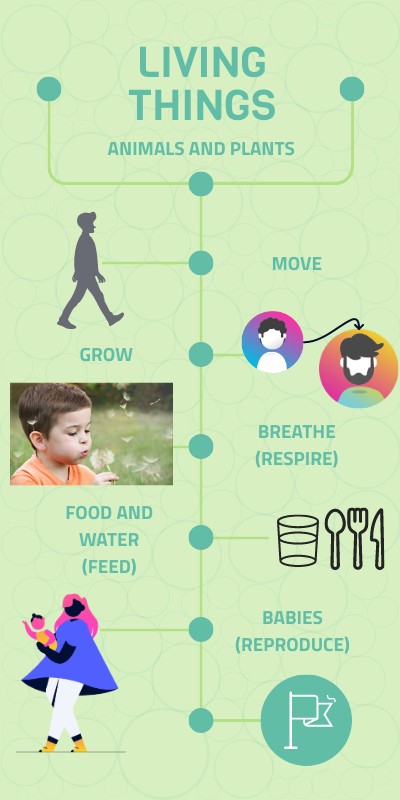 LIVING THINGS
ANIMALS AND PLANTS

MOVE

GROW

BREATHE (RESPIRE)

FOOD AND WATER (FEED)

BABIES (REPRODUCE)