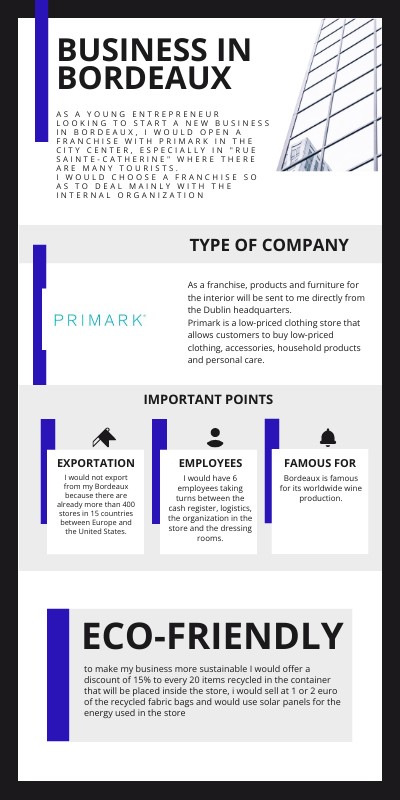 BUSINESS IN BORDEAUX

AS A YOUNG ENTREPRENEUR LOOKING TO START A NEW BUSINESS IN BORDEAUX, I WOULD OPEN A FRANCHISE WITH PRIMARK IN THE CITY CENTER, ESPECIALLY IN "RUE SAINTE-CATHERINE" WHERE THERE ARE MANY TOURISTS.
I WOULD CHOOSE A FRANCHISE SO AS TO DEAL MAINLY WITH THE INTERNAL ORGANIZATION

TYPE OF COMPANY

PRIMARK

As a franchise, products and furniture for the interior will be sent to me directly from the Dublin headquarters.
Primark is a low-priced clothing store that allows customers to buy low-priced clothing, accessories, household products and personal care.

IMPORTANT POINTS

EXPORTATION
I would not export from my Bordeaux because there are already more than 400 stores in 15 countries between Europe and the United States.

EMPLOYEES
I would have 6 employees taking turns between the cash register, logistics, the organization in the store and the dressing rooms.

FAMOUS FOR
Bordeaux is famous for its worldwide wine production.

ECO-FRIENDLY

to make my business more sustainable I would offer a discount of 15% to every 20 items recycled in the container that will be placed inside the store, i would sell at 1 or 2 euro of the recycled fabric bags and would use solar panels for the energy used in the store