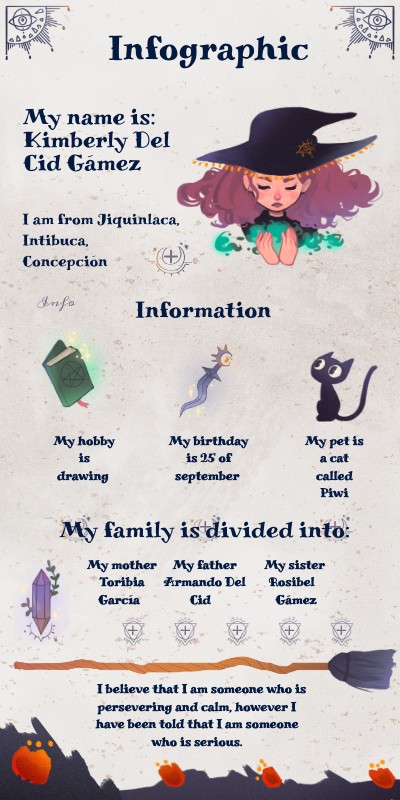 Infographic

My name is: Kimberly Del Cid Gámez

I am from Jiquinlaca, Intibuca, Concepcion

Info

Information

My hobby is drawing

My birthday is 25 of september

My pet is a cat called Piwi

My family is divided into:

My mother Toribia García

My father Armando Del Cid

My sister Rosibel Gámez

I believe that I am someone who is persevering and calm, however I have been told that I am someone who is serious.