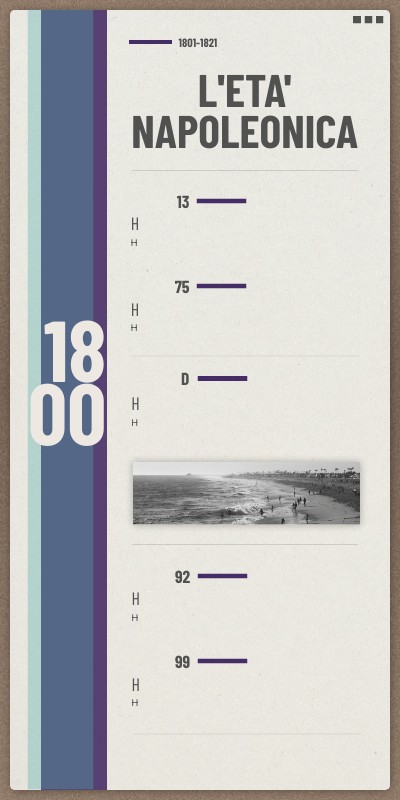 1801-1821

L'ETA' NAPOLEONICA

18
00

13

H
H

75

H
H

D

H
H

92

H
H

99

H
H