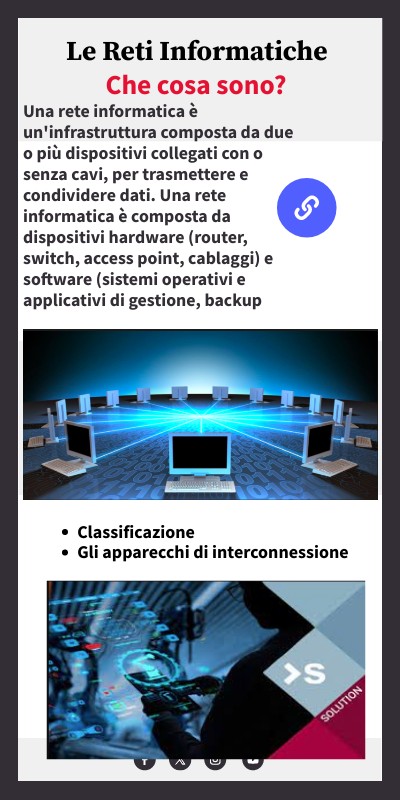 Le Reti Informatiche

Che cosa sono?

Una rete informatica è un'infrastruttura composta da due o più dispositivi collegati con o senza cavi, per trasmettere e condividere dati. Una rete informatica è composta da dispositivi hardware (router, switch, access point, cablaggi) e software (sistemi operativi e applicativi di gestione, backup

- Classificazione
- Gli apparecchi di interconnessione

S
SOLUTION