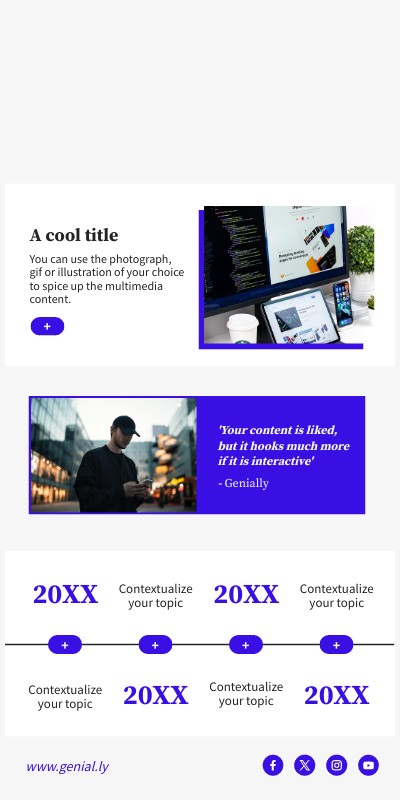 A cool title

You can use the photograph, gif or illustration of your choice to spice up the multimedia content.

+

'Your content is liked, but it hooks much more if it is interactive'

- Genially

20XX

Contextualize your topic

20XX

Contextualize your topic

+ + + +

Contextualize your topic

20XX

Contextualize your topic

20XX

www.genial.ly