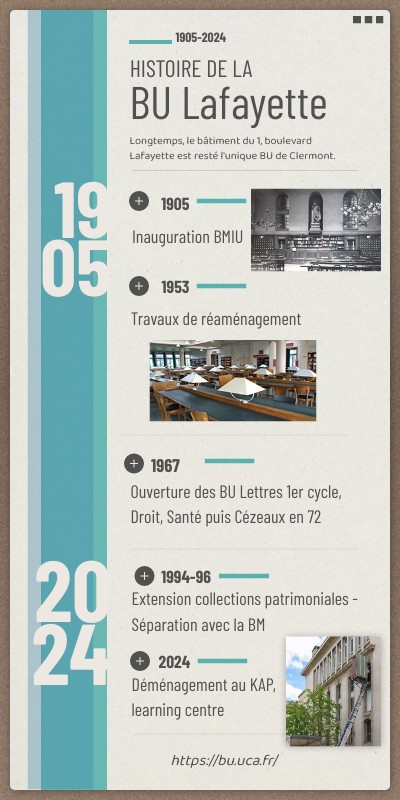 1905-2024

HISTOIRE DE LA
BU Lafayette

Longtemps, le bâtiment du 1, boulevard Lafayette est resté l'unique BU de Clermont.

19
05

1905
Inauguration BMIU

1953
Travaux de réaménagement

1967
Ouverture des BU Lettres 1er cycle, Droit, Santé puis Cézeaux en 72

20
24

1994-96
Extension collections patrimoniales - Séparation avec la BM

2024
Déménagement au KAP, learning centre

https://bu.uca.fr/