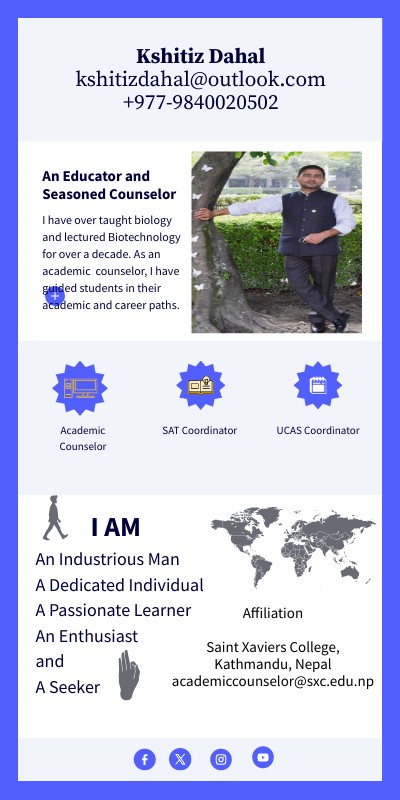 Kshitiz Dahal
kshitizdahal@outlook.com
+977-9840020502

An Educator and Seasoned Counselor

I have over taught biology and lectured Biotechnology for over a decade. As an academic counselor, I have guided students in their academic and career paths.

Academic Counselor

SAT Coordinator

UCAS Coordinator

I AM

An Industrious Man
A Dedicated Individual
A Passionate Learner
An Enthusiast
and
A Seeker

Affiliation

Saint Xaviers College,
Kathmandu, Nepal
academiccounselor@sxc.edu.np