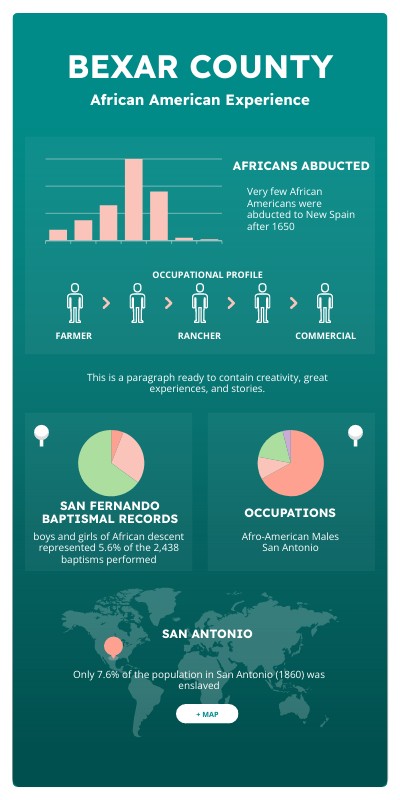 BEXAR COUNTY

African American Experience

AFRICANS ABDUCTED

Very few African Americans were abducted to New Spain after 1650

OCCUPATIONAL PROFILE

FARMER

RANCHER

COMMERCIAL

This is a paragraph ready to contain creativity, great experiences, and stories.

SAN FERNANDO BAPTISMAL RECORDS

boys and girls of African descent represented 5.6% of the 2,438 baptisms performed

OCCUPATIONS

Afro-American Males San Antonio

SAN ANTONIO

Only 7.6% of the population in San Antonio (1860) was enslaved

+ MAP