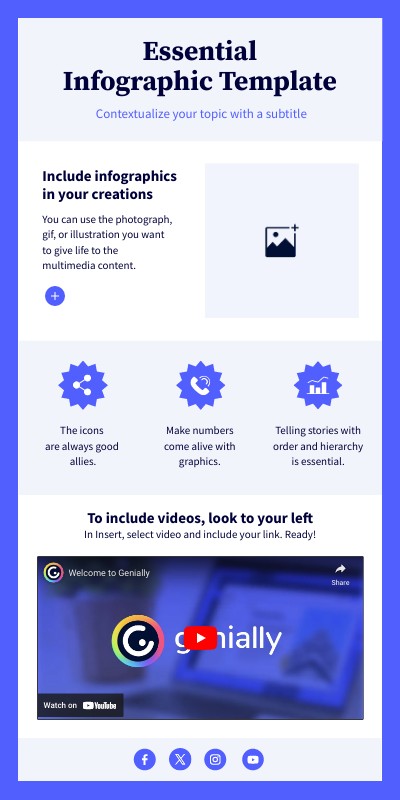 Essential Infographic Template

Contextualize your topic with a subtitle

Include infographics in your creations

You can use the photograph, gif, or illustration you want to give life to the multimedia content.

The icons are always good allies.

Make numbers come alive with graphics.

Telling stories with order and hierarchy is essential.

To include videos, look to your left

In Insert, select video and include your link. Ready!

Welcome to Genially

Share

genially

Watch on YouTube